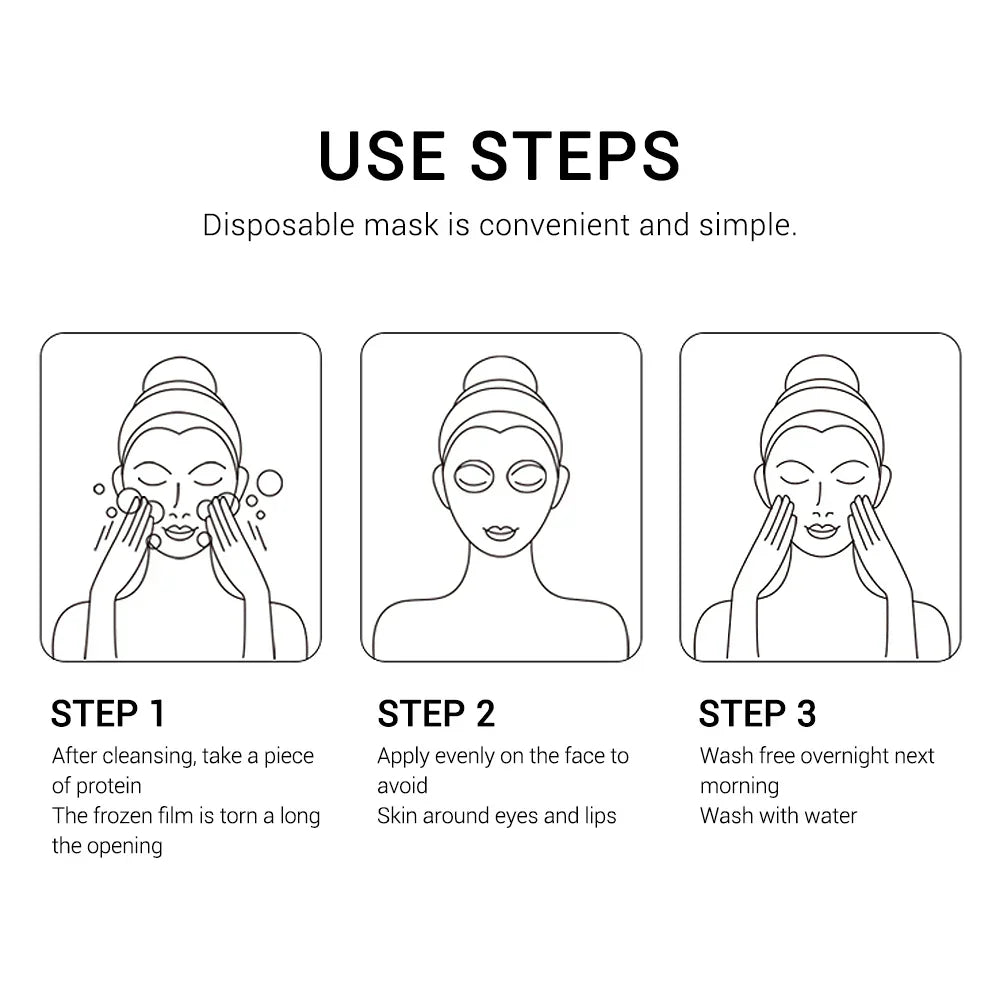 USE STEPS

Disposable mask is convenient and simple.

STEP 1

After cleansing, take a piece of protein
The frozen film is torn a long the opening

STEP 2

Apply evenly on the face to avoid
Skin around eyes and lips

STEP 3

Wash free overnight next morning
Wash with water