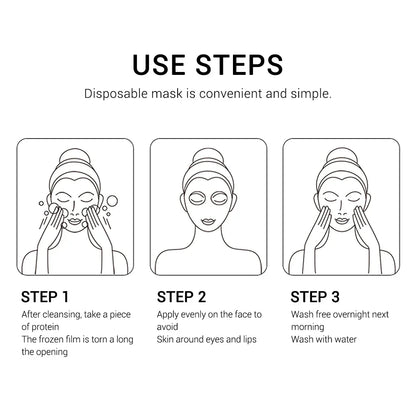 USE STEPS

Disposable mask is convenient and simple.

STEP 1

After cleansing, take a piece of protein
The frozen film is torn a long the opening

STEP 2

Apply evenly on the face to avoid
Skin around eyes and lips

STEP 3

Wash free overnight next morning
Wash with water